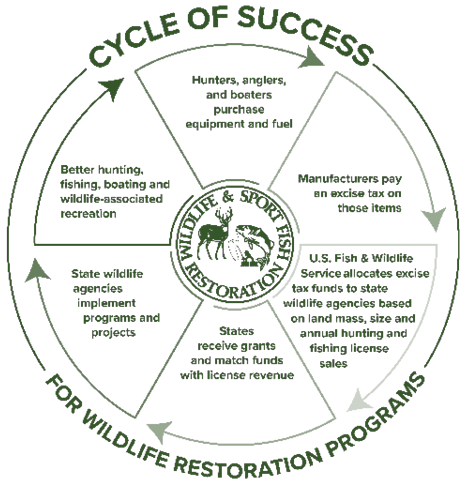 CYCLE OF SUCCESS

Hunters, anglers, and boaters purchase equipment and fuel

Manufacturers pay an excise tax on those items

U.S. Fish & Wildlife Service allocates excise tax funds to state wildlife agencies based on land mass, size and annual hunting and fishing license sales

States receive grants and match funds with license revenue

State wildlife agencies implement programs and projects

Better hunting, fishing, boating and wildlife-associated recreation

WILDLIFE & SPORT FISH RESTORATION

FOR WILDLIFE RESTORATION PROGRAMS